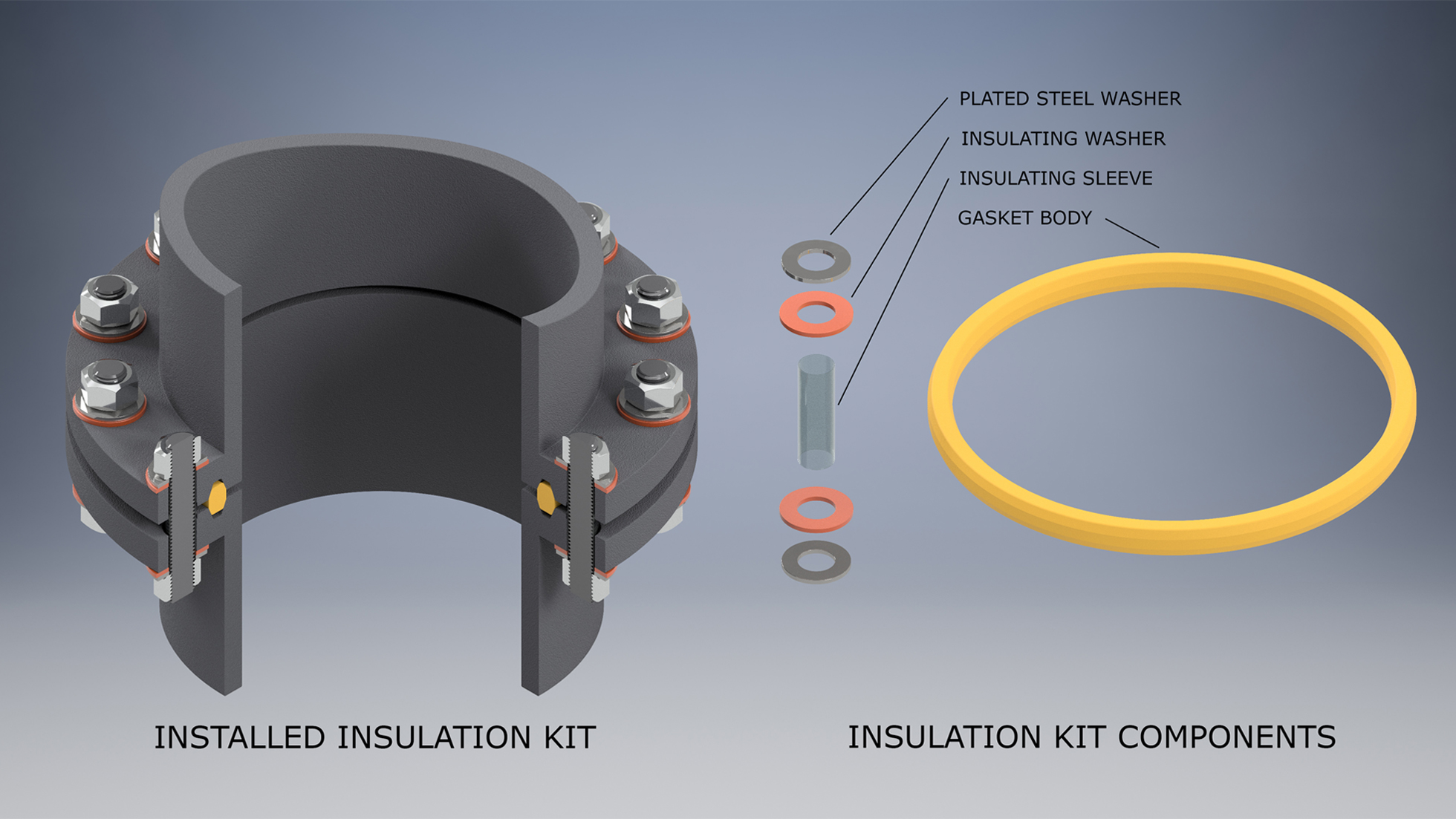 PLATED STEEL WASHER
INSULATING WASHER
INSULATING SLEEVE
GASKET BODY

INSTALLED INSULATION KIT

INSULATION KIT COMPONENTS